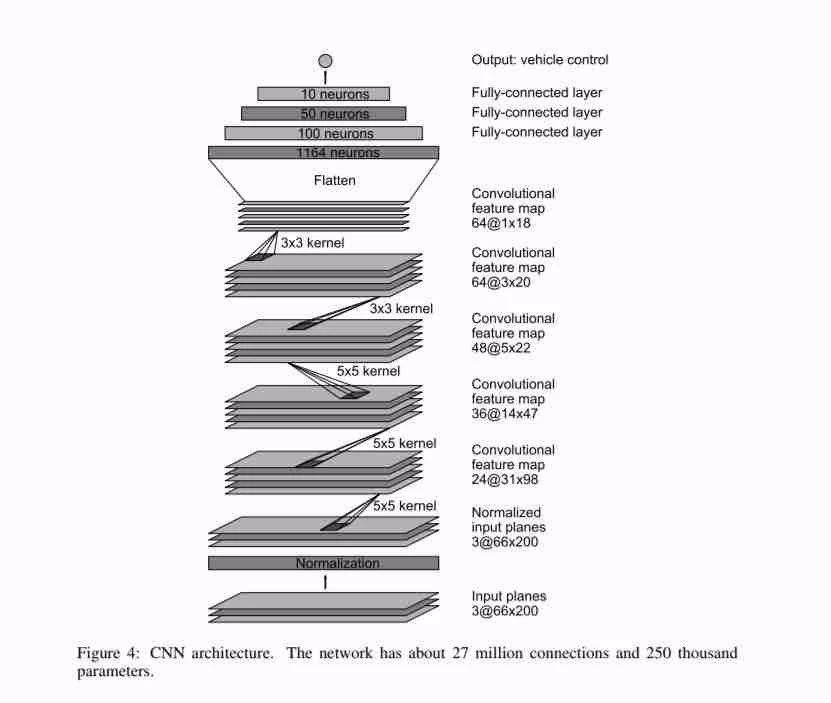 Output: vehicle control

10 neurons
Fully-connected layer

50 neurons
Fully-connected layer

100 neurons
Fully-connected layer

1164 neurons

Flatten

Convolutional feature map 64@1x18

3x3 kernel

Convolutional feature map 64@3x20

3x3 kernel

Convolutional feature map 48@5x22

5x5 kernel

Convolutional feature map 36@14x47

5x5 kernel

Convolutional feature map 24@31x98

5x5 kernel

Normalized input planes 3@66x200

Normalization

Input planes 3@66x200

Figure 4: CNN architecture. The network has about 27 million connections and 250 thousand parameters.