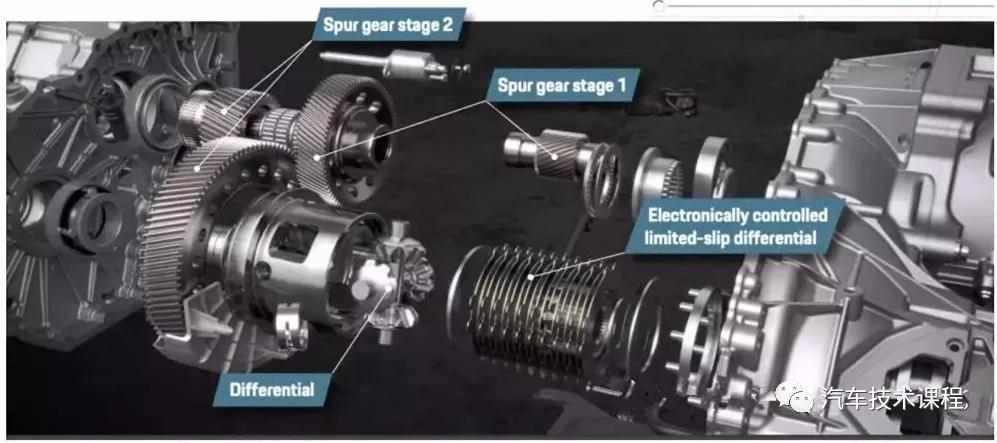 Spur gear stage 2

Spur gear stage 1

Electronically controlled limited-slip differential

Differential

汽车技术课程