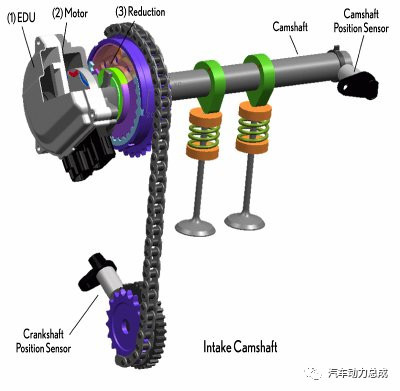 (1) EDU
(2) Motor
(3) Reduction
Camshaft
Camshaft Position Sensor
Crankshaft Position Sensor
Intake Camshaft
汽车动力总成