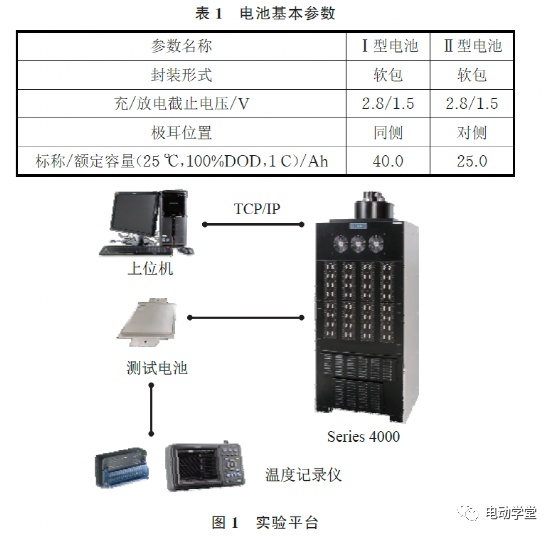 表 1　电池基本参数

| 参数名称 | Ⅰ型电池 | Ⅱ型电池 |
|---|---|---|
| 封装形式 | 软包 | 软包 |
| 充/放电截止电压/V | 2.8/1.5 | 2.8/1.5 |
| 极耳位置 | 同侧 | 对侧 |
| 标称/额定容量(25 ℃,100%DOD,1 C)/Ah | 40.0 | 25.0 |

TCP/IP

上位机

测试电池

Series 4000

温度记录仪

图 1　实验平台

电动学堂