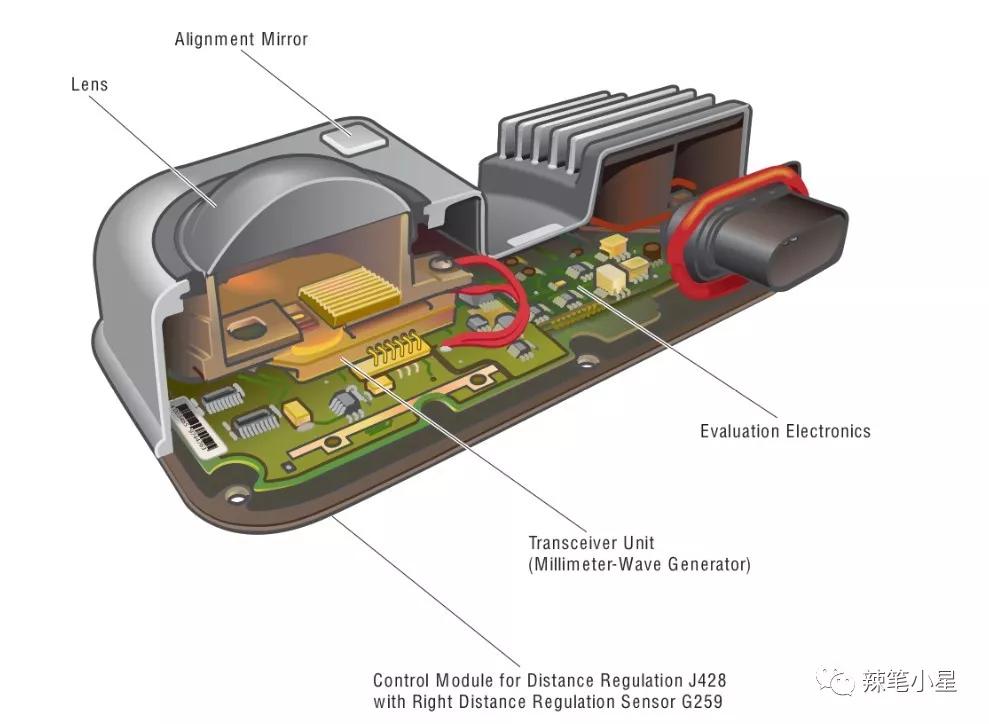 Alignment Mirror

Lens

Evaluation Electronics

Transceiver Unit
(Millimeter-Wave Generator)

Control Module for Distance Regulation J428
with Right Distance Regulation Sensor G259

辣笔小星