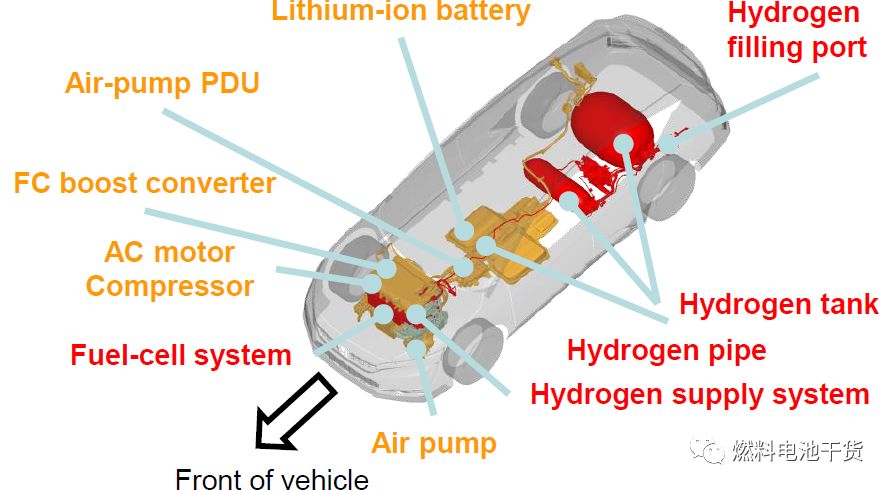 Lithium-ion battery

Hydrogen filling port

Air-pump PDU

FC boost converter

AC motor Compressor

Fuel-cell system

Hydrogen tank

Hydrogen pipe

Hydrogen supply system

Air pump

Front of vehicle

燃料电池干货