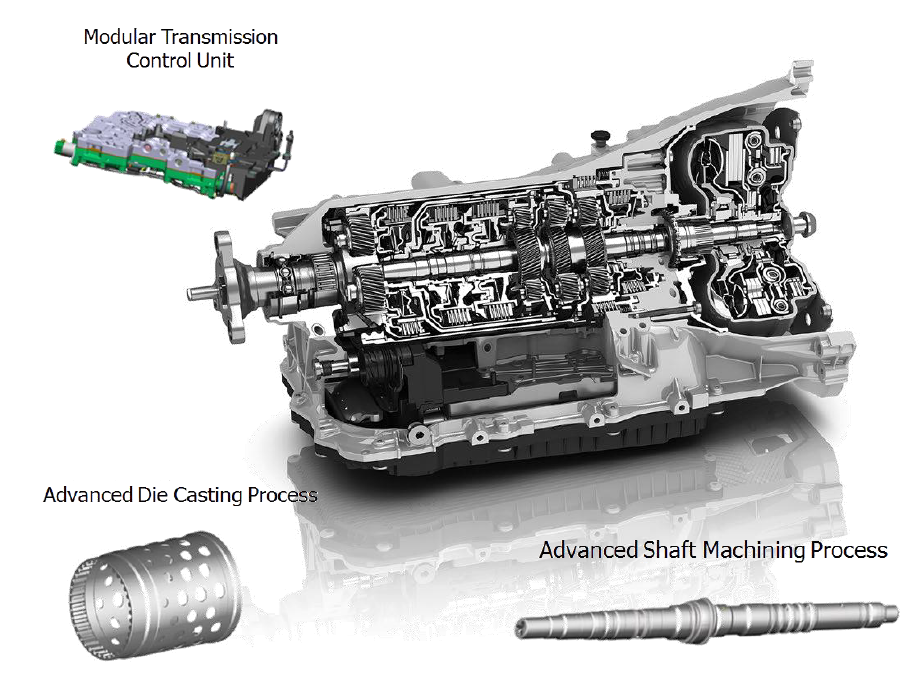 Modular Transmission Control Unit

Advanced Die Casting Process

Advanced Shaft Machining Process