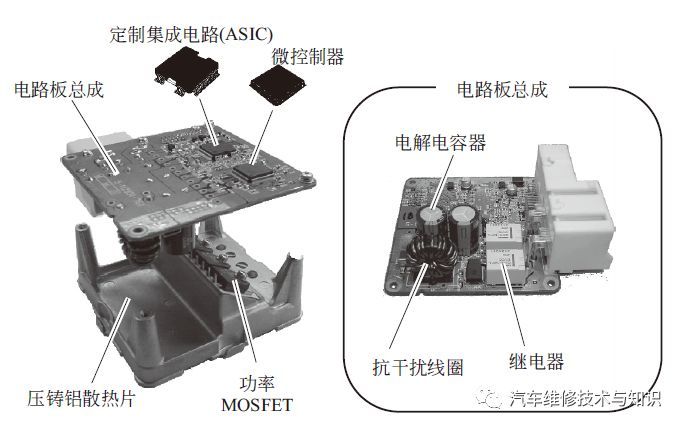 定制集成电路(ASIC)
微控制器
电路板总成
压铸铝散热片
功率
MOSFET
电路板总成
电解电容器
抗干扰线圈
继电器
汽车维修技术与知识