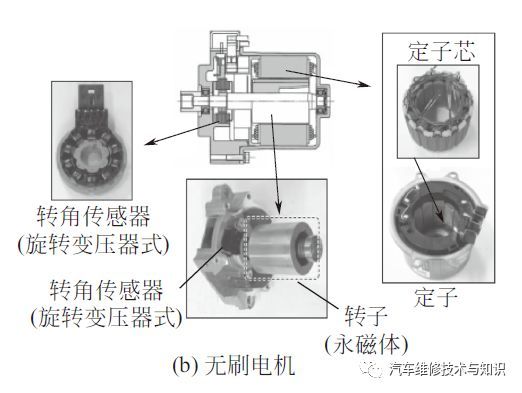 定子芯

转角传感器
(旋转变压器式)

转角传感器
(旋转变压器式)

定子

转子
(永磁体)

(b) 无刷电机

汽车维修技术与知识