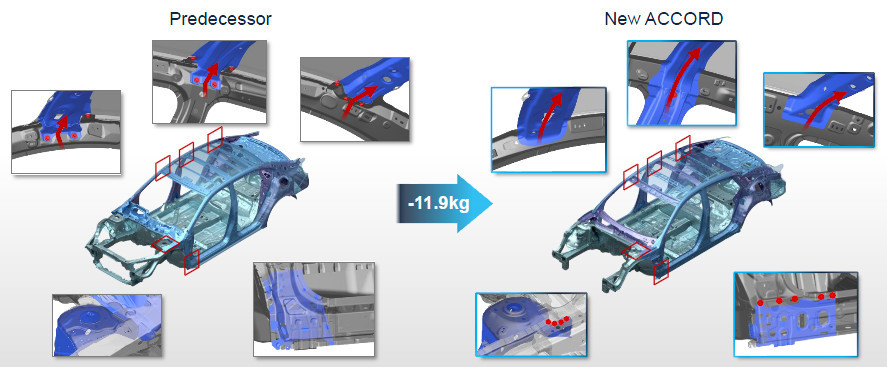 Predecessor

New ACCORD

-11.9kg